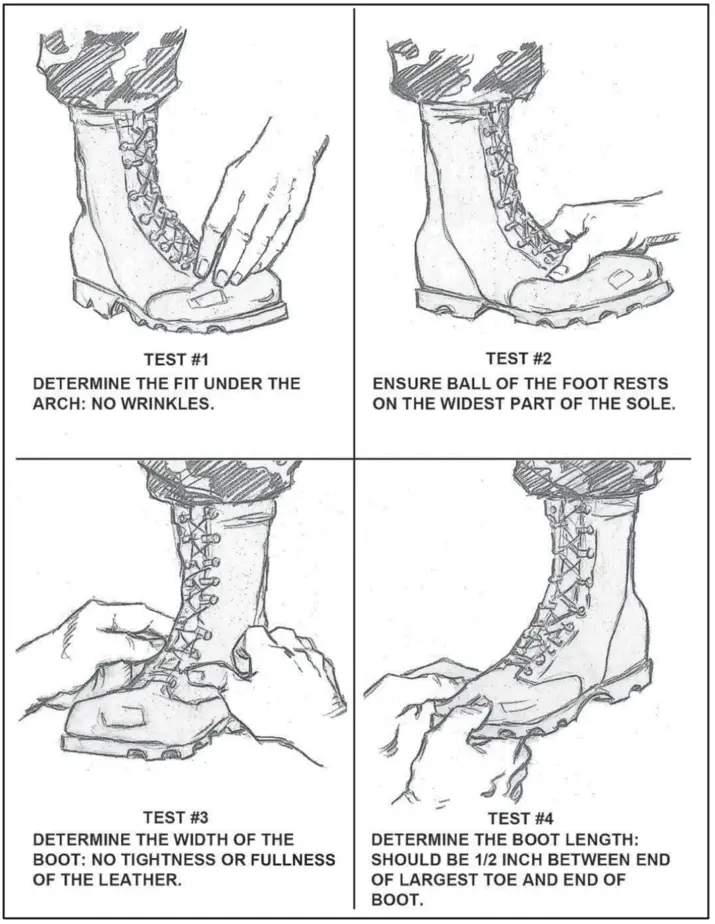 TEST #1
DETERMINE THE FIT UNDER THE ARCH: NO WRINKLES.

TEST #2
ENSURE BALL OF THE FOOT RESTS ON THE WIDEST PART OF THE SOLE.

TEST #3
DETERMINE THE WIDTH OF THE BOOT: NO TIGHTNESS OR FULLNESS OF THE LEATHER.

TEST #4
DETERMINE THE BOOT LENGTH: SHOULD BE 1/2 INCH BETWEEN END OF LARGEST TOE AND END OF BOOT.